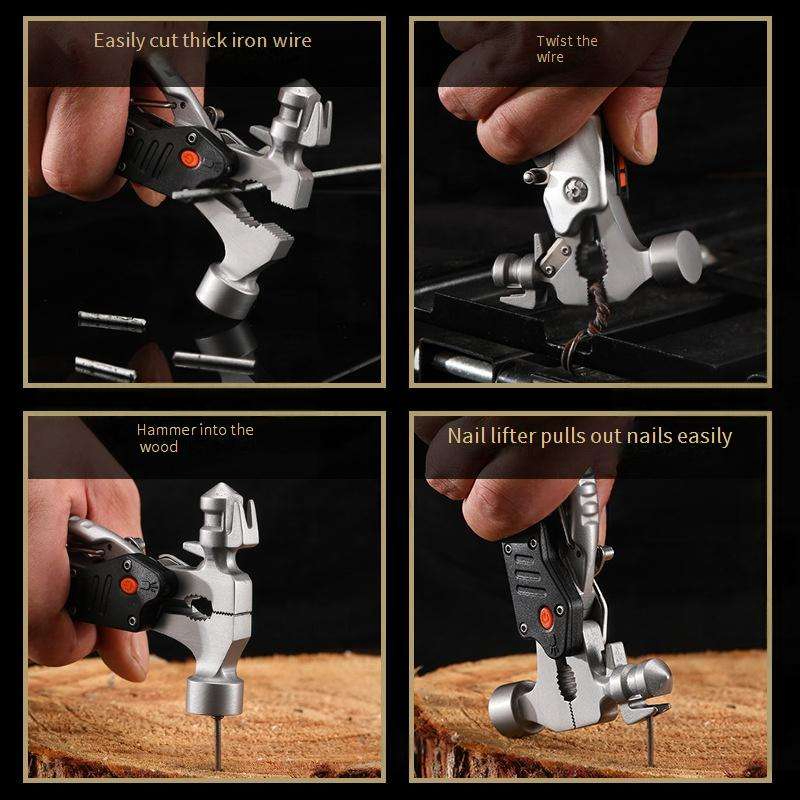 Easily cut thick iron wire

Twist the wire

Hammer into the wood

Nail lifter pulls out nails easily